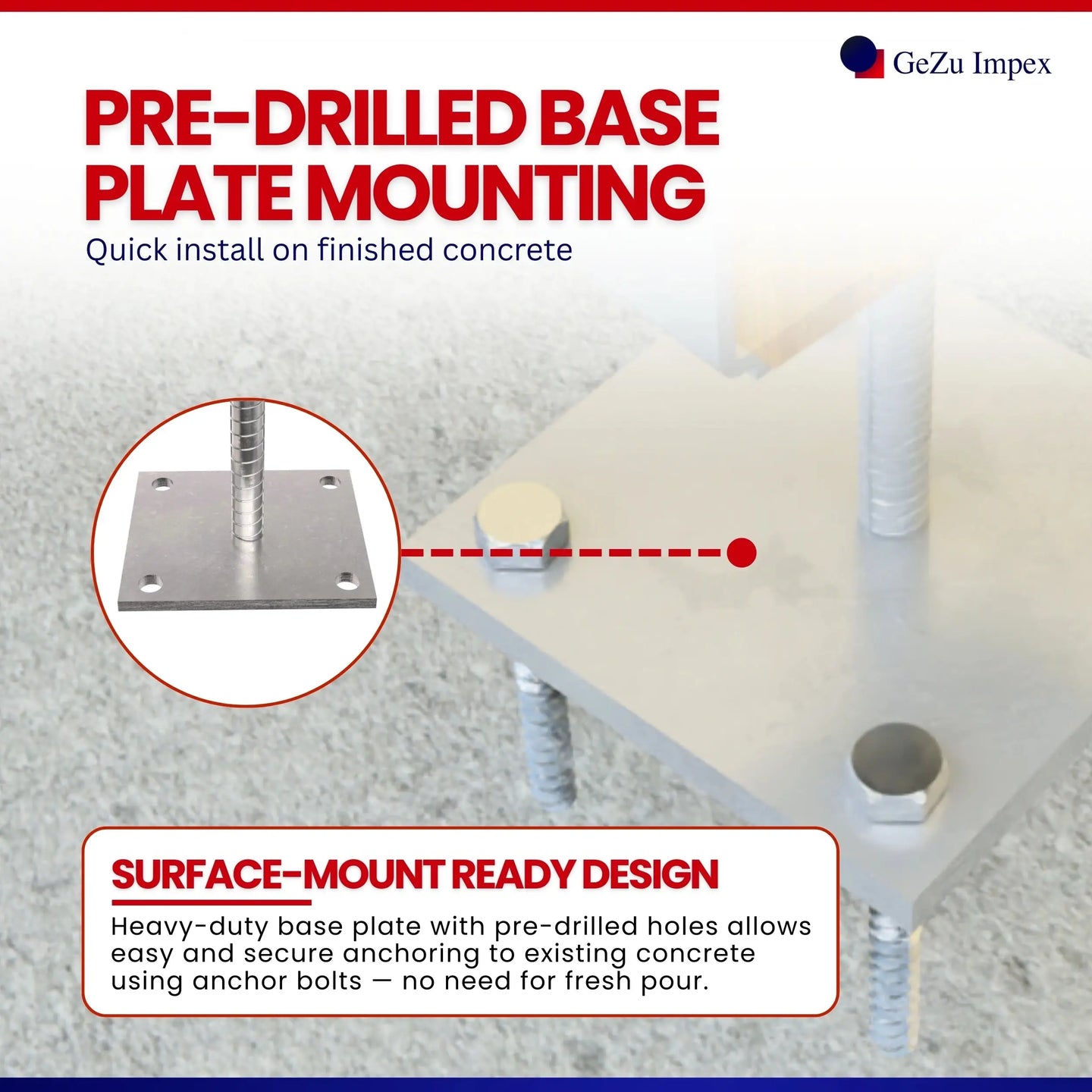 GeZu Impex

PRE-DRILLED BASE PLATE MOUNTING

Quick install on finished concrete

SURFACE-MOUNT READY DESIGN

Heavy-duty base plate with pre-drilled holes allows easy and secure anchoring to existing concrete using anchor bolts — no need for fresh pour.